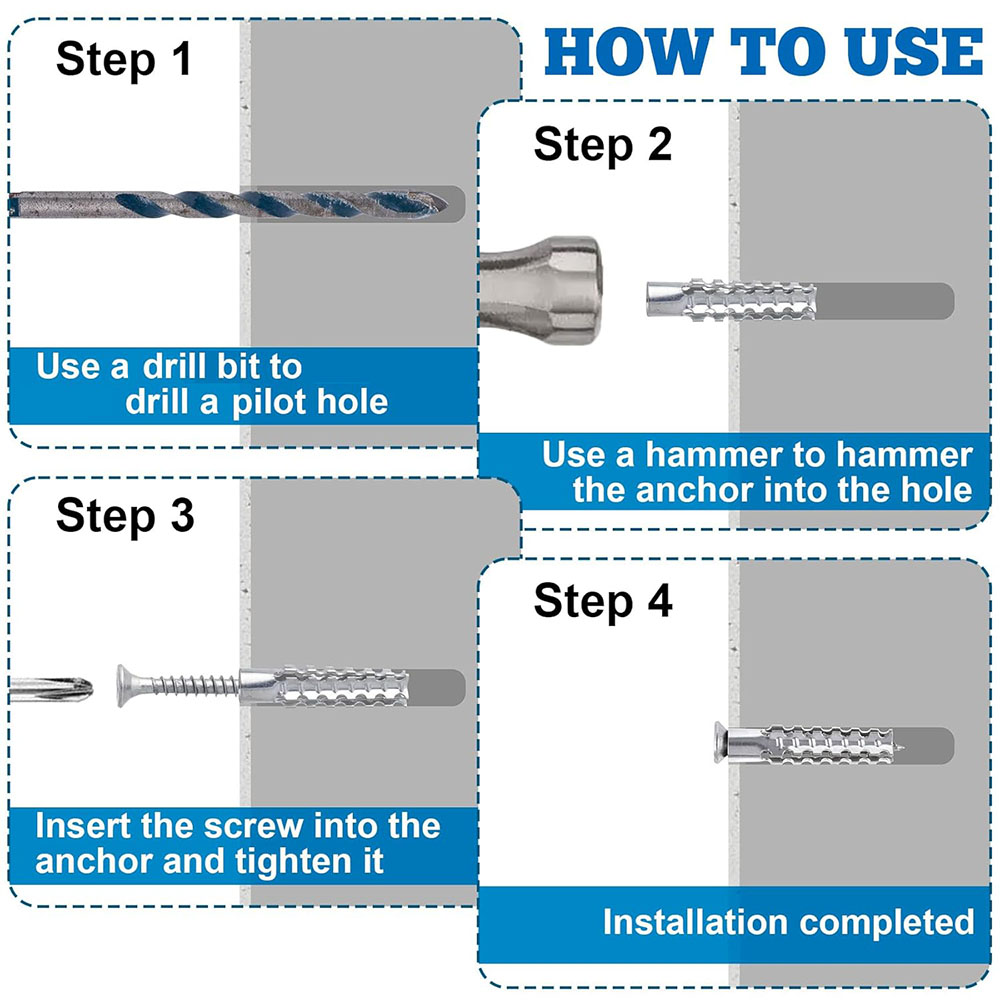 HOW TO USE

Step 1

Use a drill bit to drill a pilot hole

Step 2

Use a hammer to hammer the anchor into the hole

Step 3

Insert the screw into the anchor and tighten it

Step 4

Installation completed